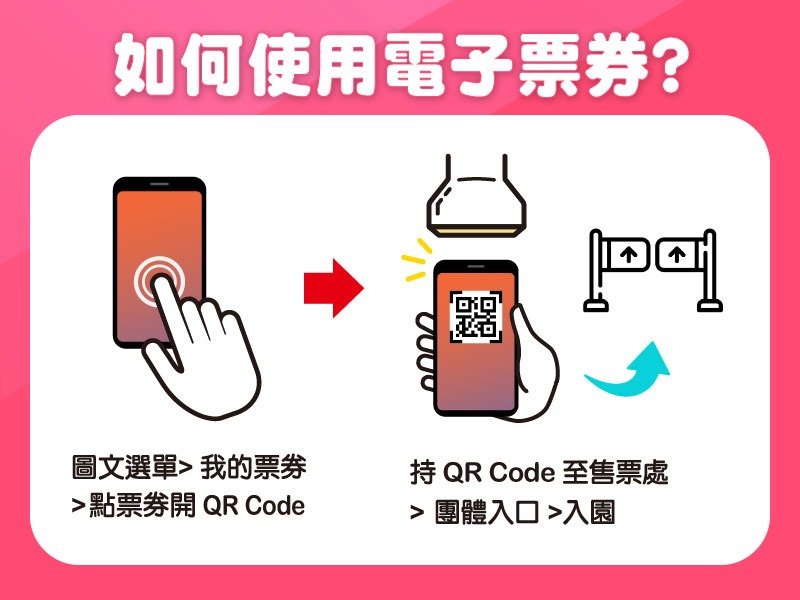 如何使用電子票券?

圖文選單> 我的票券
>點票券開 QR Code

持 QR Code 至售票處
> 團體入口 >入園