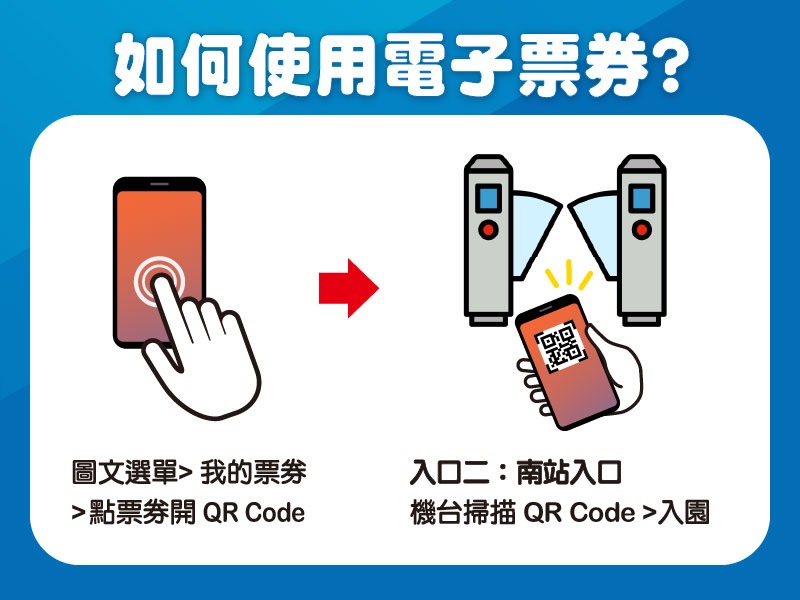 如何使用電子票券?

圖文選單> 我的票券
>點票券開 QR Code

入口二：南站入口
機台掃描 QR Code >入園