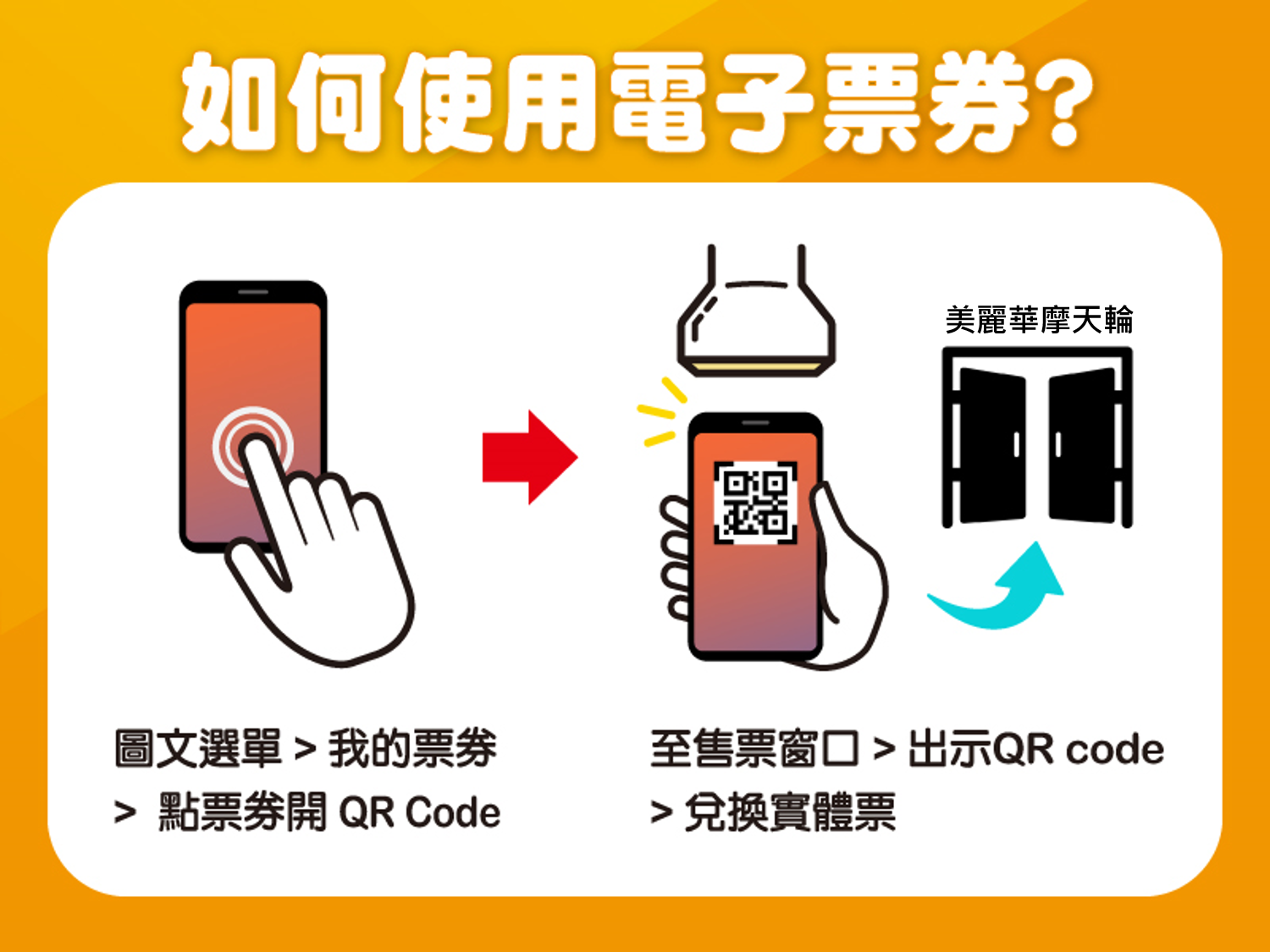 如何使用電子票券?

美麗華摩天輪

圖文選單 > 我的票券
> 點票券開 QR Code

至售票窗口 > 出示QR code
> 兌換實體票