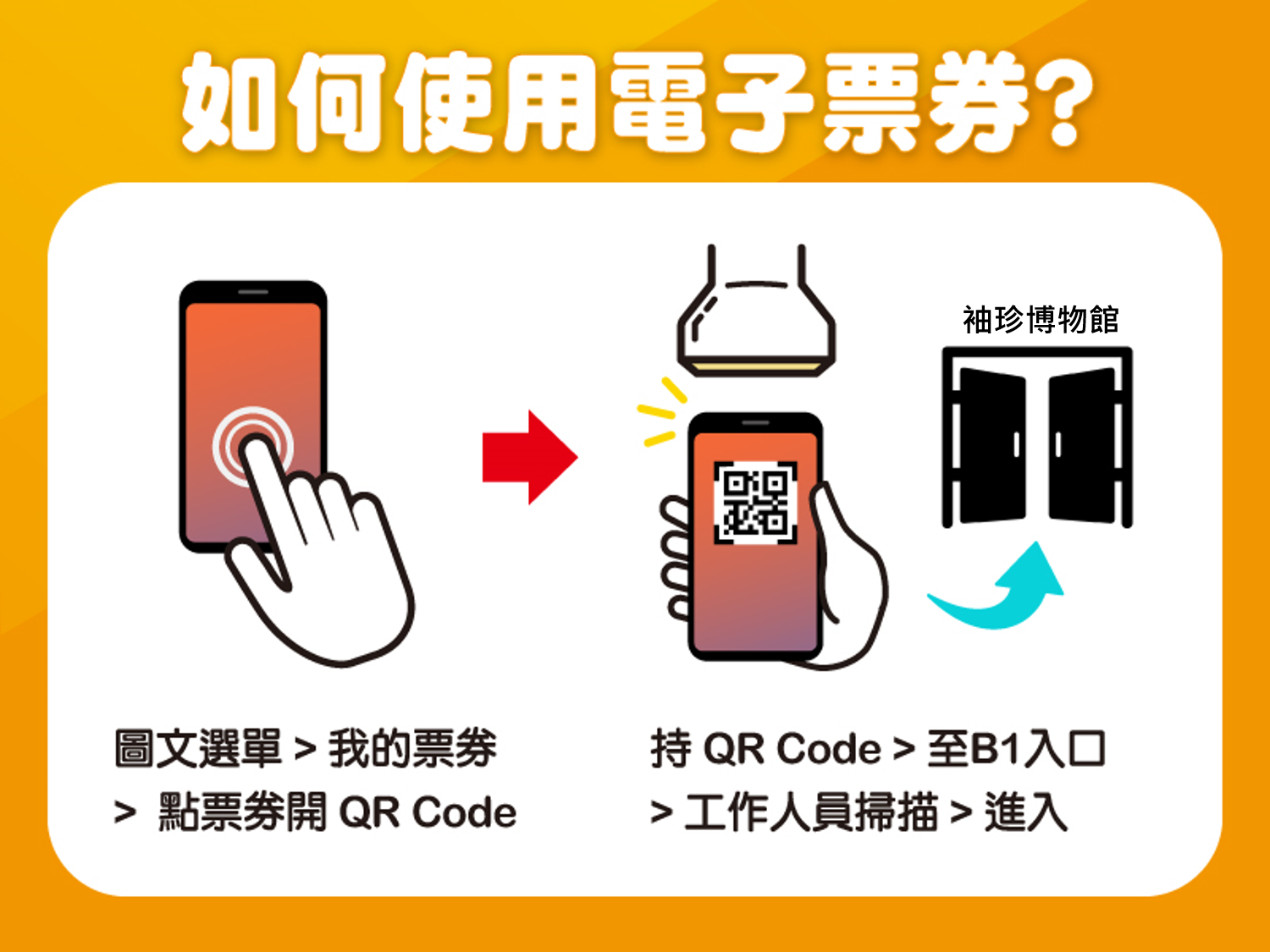 如何使用電子票券?

袖珍博物館

圖文選單 > 我的票券
> 點票券開 QR Code

持 QR Code > 至B1入口
> 工作人員掃描 > 進入